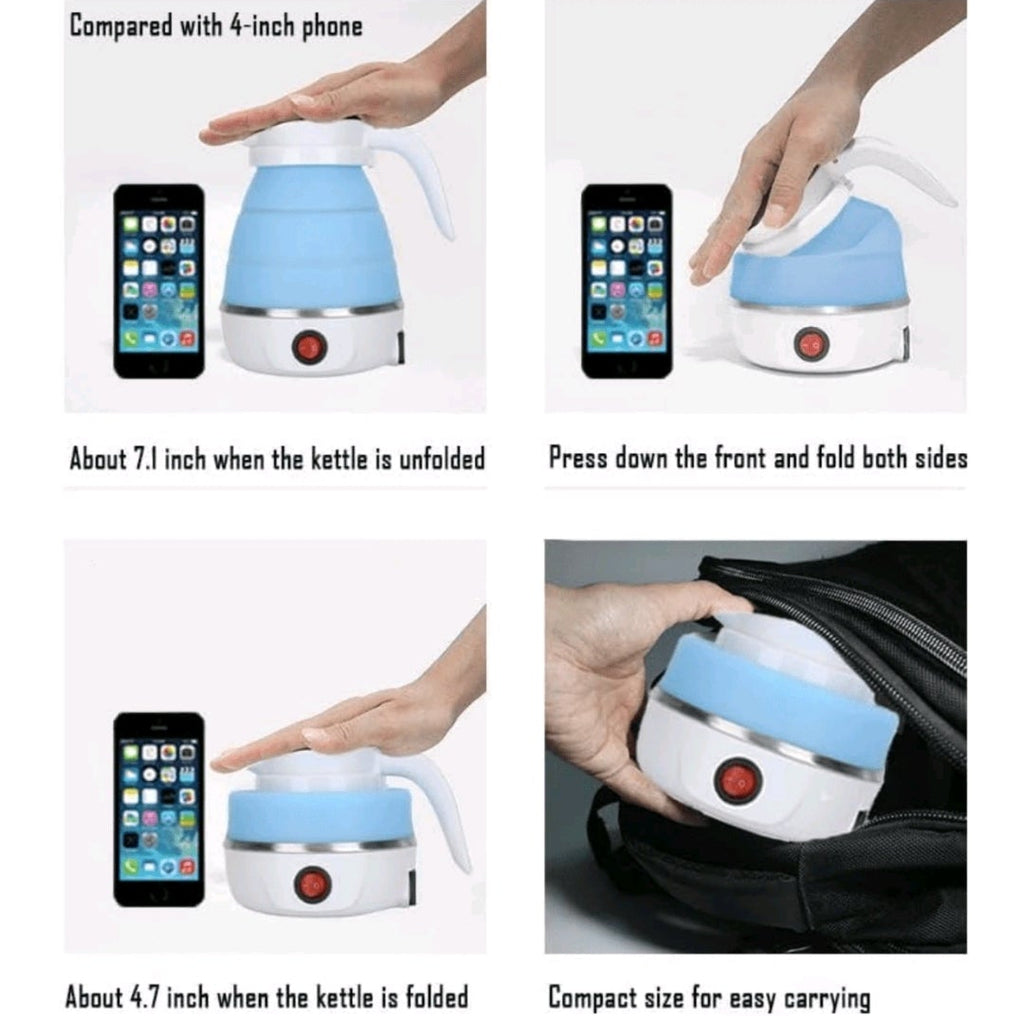 Compared with 4-inch phone

About 7.1 inch when the kettle is unfolded

Press down the front and fold both sides

About 4.7 inch when the kettle is folded

Compact size for easy carrying