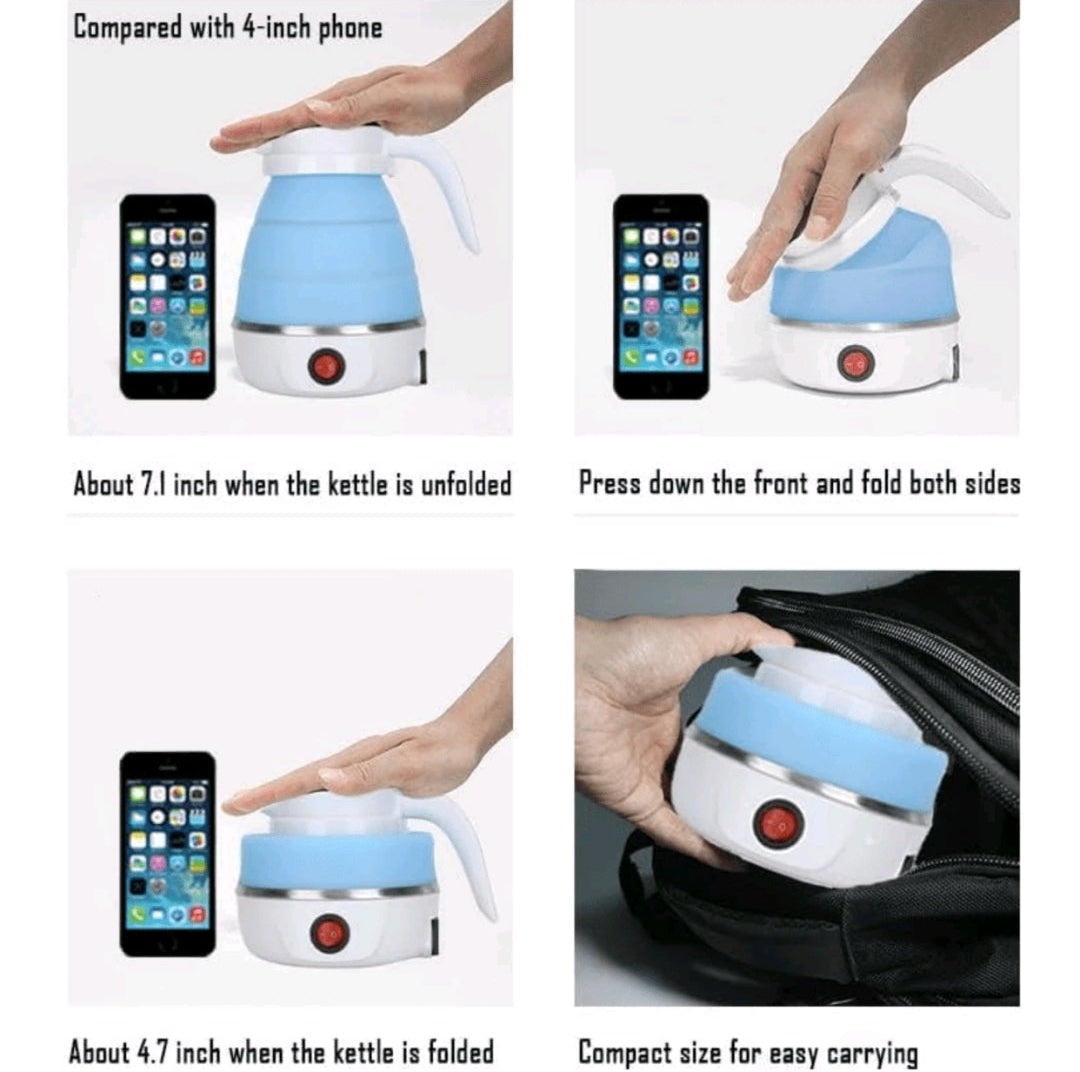 Compared with 4-inch phone

About 7.1 inch when the kettle is unfolded

Press down the front and fold both sides

About 4.7 inch when the kettle is folded

Compact size for easy carrying